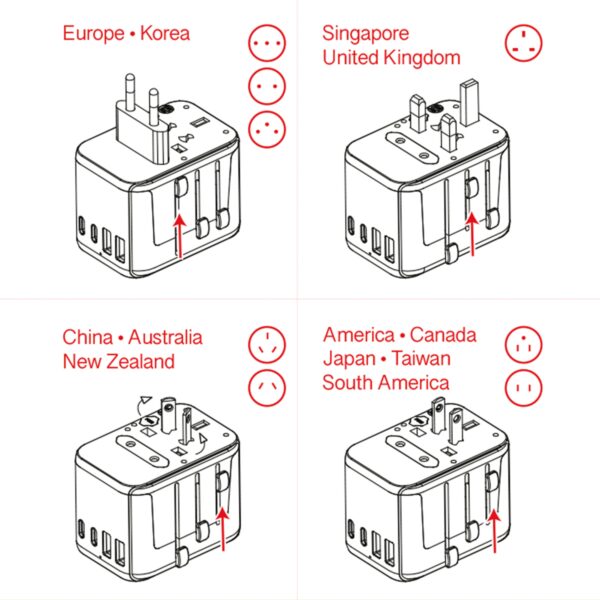 Europe • Korea

Singapore
United Kingdom

China • Australia
New Zealand

America • Canada
Japan • Taiwan
South America