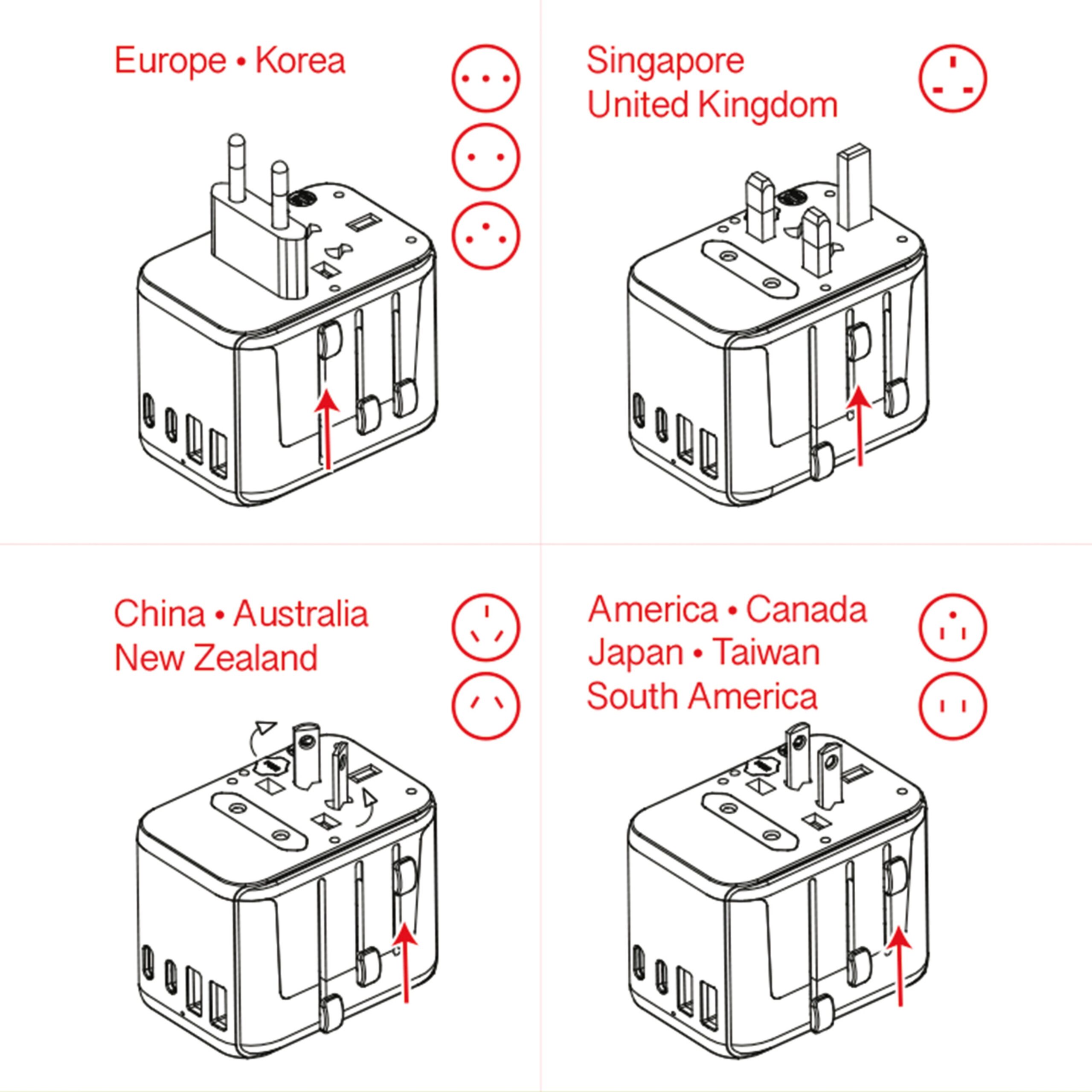 Europe • Korea

Singapore
United Kingdom

China • Australia
New Zealand

America • Canada
Japan • Taiwan
South America